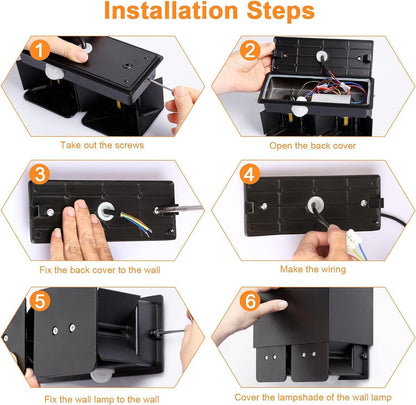 Installation Steps

1
Take out the screws

2
Open the back cover

3
Fix the back cover to the wall

4
Make the wiring

5
Fix the wall lamp to the wall

6
Cover the lampshade of the wall lamp