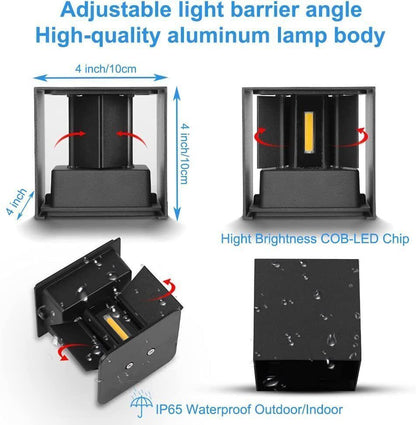 Adjustable light barrier angle
High-quality aluminum lamp body

4 inch/10cm

4 inch/10cm

4 inch

Hight Brightness COB-LED Chip

IP65 Waterproof Outdoor/Indoor