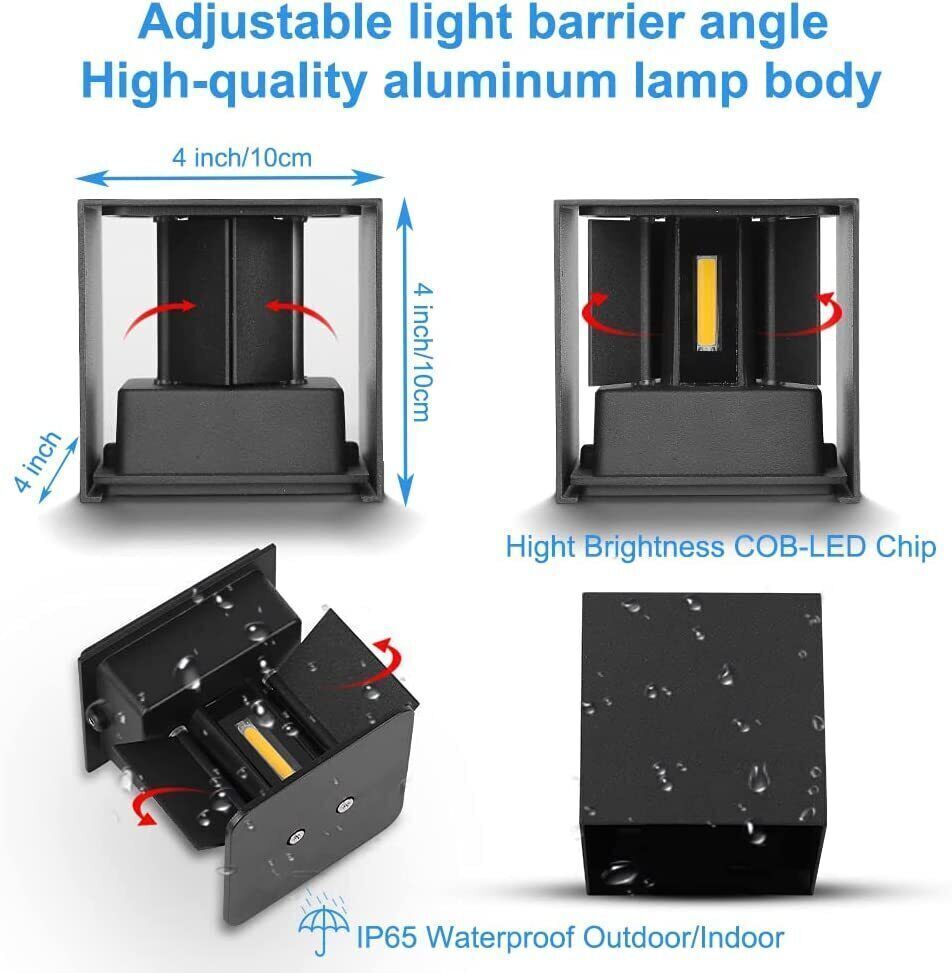 Adjustable light barrier angle
High-quality aluminum lamp body

4 inch/10cm

4 inch/10cm

4 inch

Hight Brightness COB-LED Chip

IP65 Waterproof Outdoor/Indoor