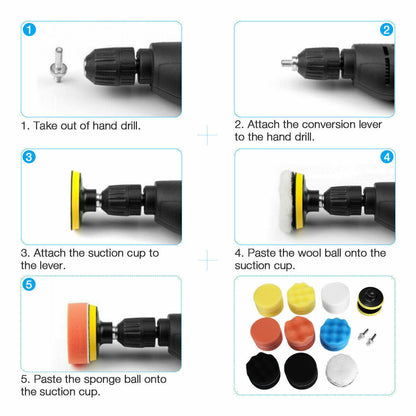 1

1. Take out of hand drill.

2

2. Attach the conversion lever to the hand drill.

3

3. Attach the suction cup to the lever.

4

4. Paste the wool ball onto the suction cup.

5

5. Paste the sponge ball onto the suction cup.