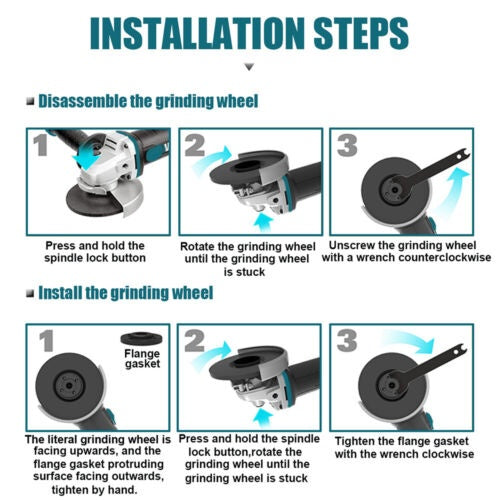 INSTALLATION STEPS

Disassemble the grinding wheel

1

Press and hold the spindle lock button

2

Rotate the grinding wheel until the grinding wheel is stuck

3

Unscrew the grinding wheel with a wrench counterclockwise

Install the grinding wheel

1

Flange gasket

The literal grinding wheel is facing upwards, and the flange gasket protruding surface facing outwards, tighten by hand.

2

Press and hold the spindle lock button,rotate the grinding wheel until the grinding wheel is stuck

3

Tighten the flange gasket with the wrench clockwise