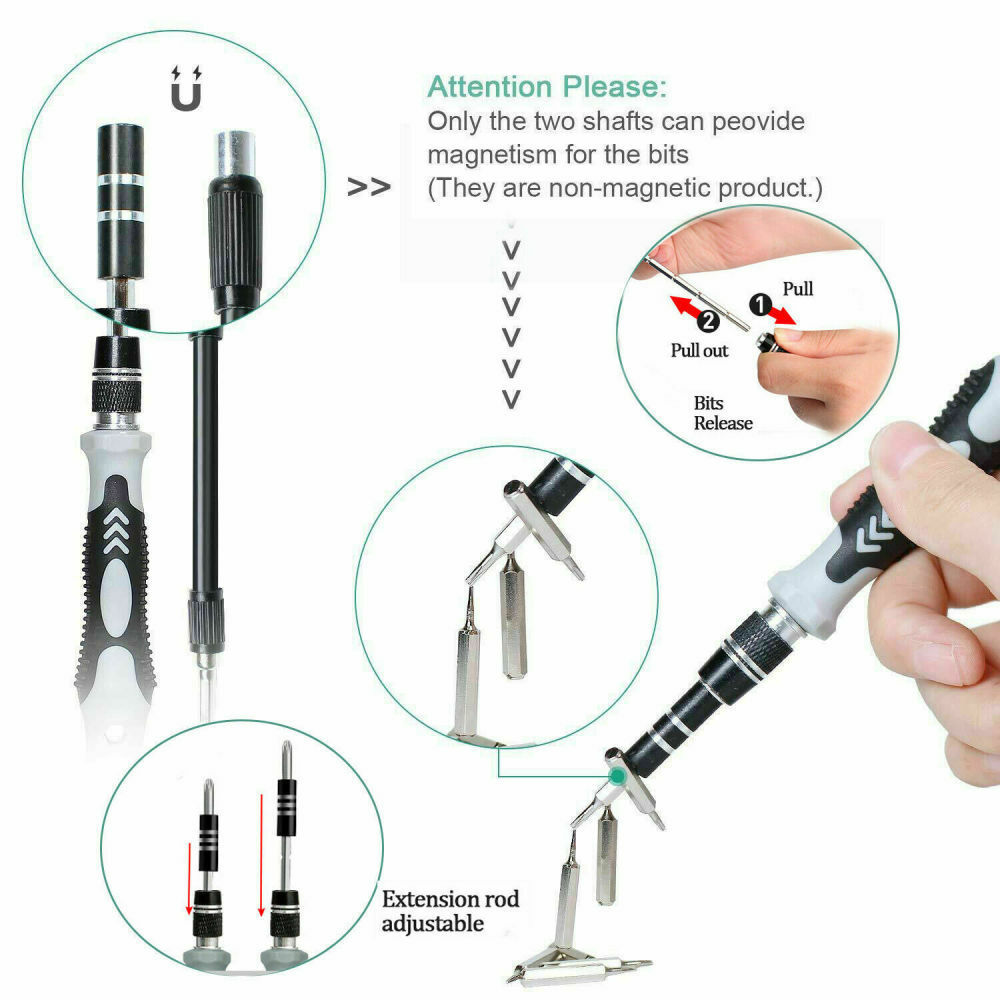 >>

Attention Please:
Only the two shafts can peovide magnetism for the bits
(They are non-magnetic product.)

v
v
v
v
v
v

1 Pull
2 Pull out
Bits Release

Extension rod adjustable