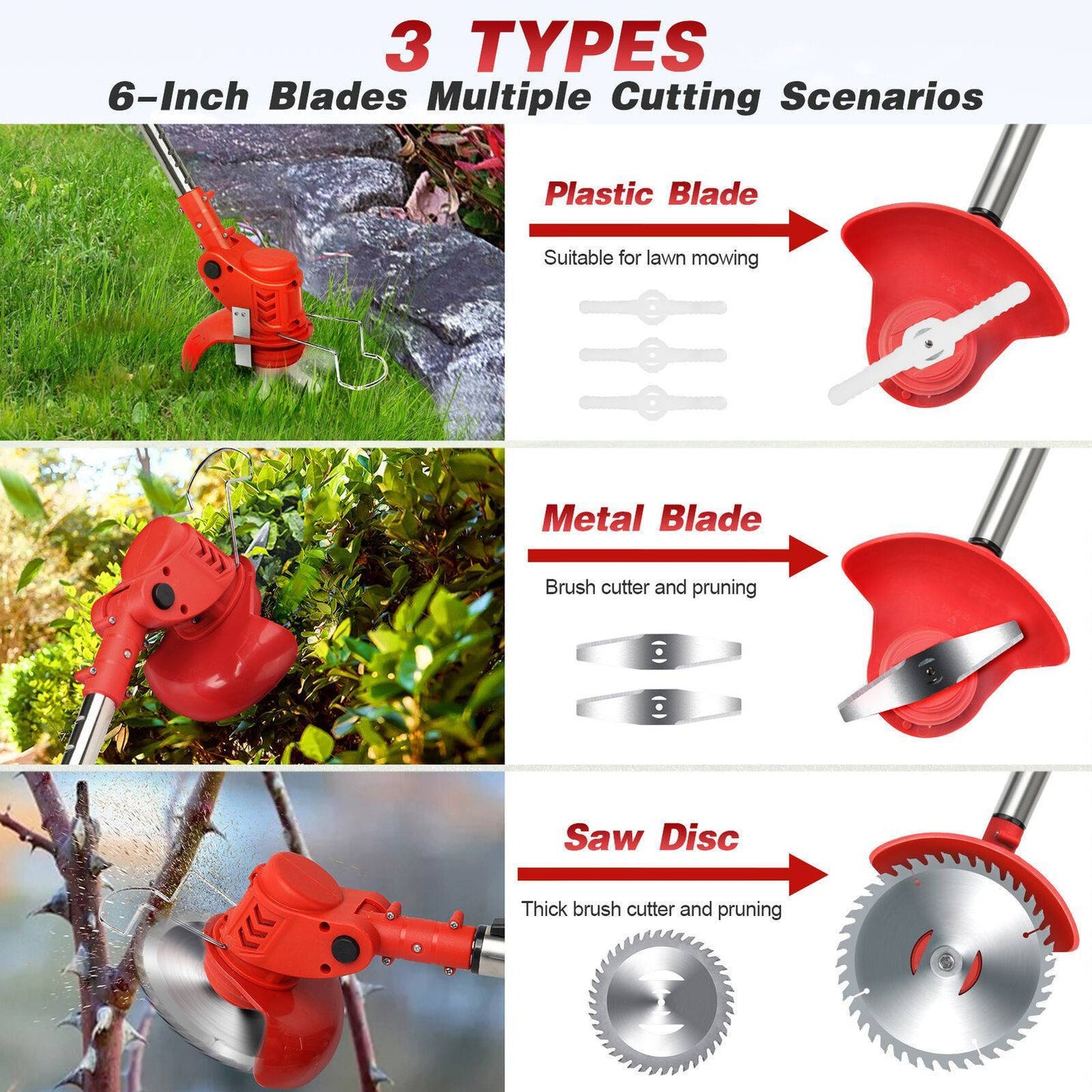 3 TYPES
6-Inch Blades Multiple Cutting Scenarios

Plastic Blade
Suitable for lawn mowing

Metal Blade
Brush cutter and pruning

Saw Disc
Thick brush cutter and pruning