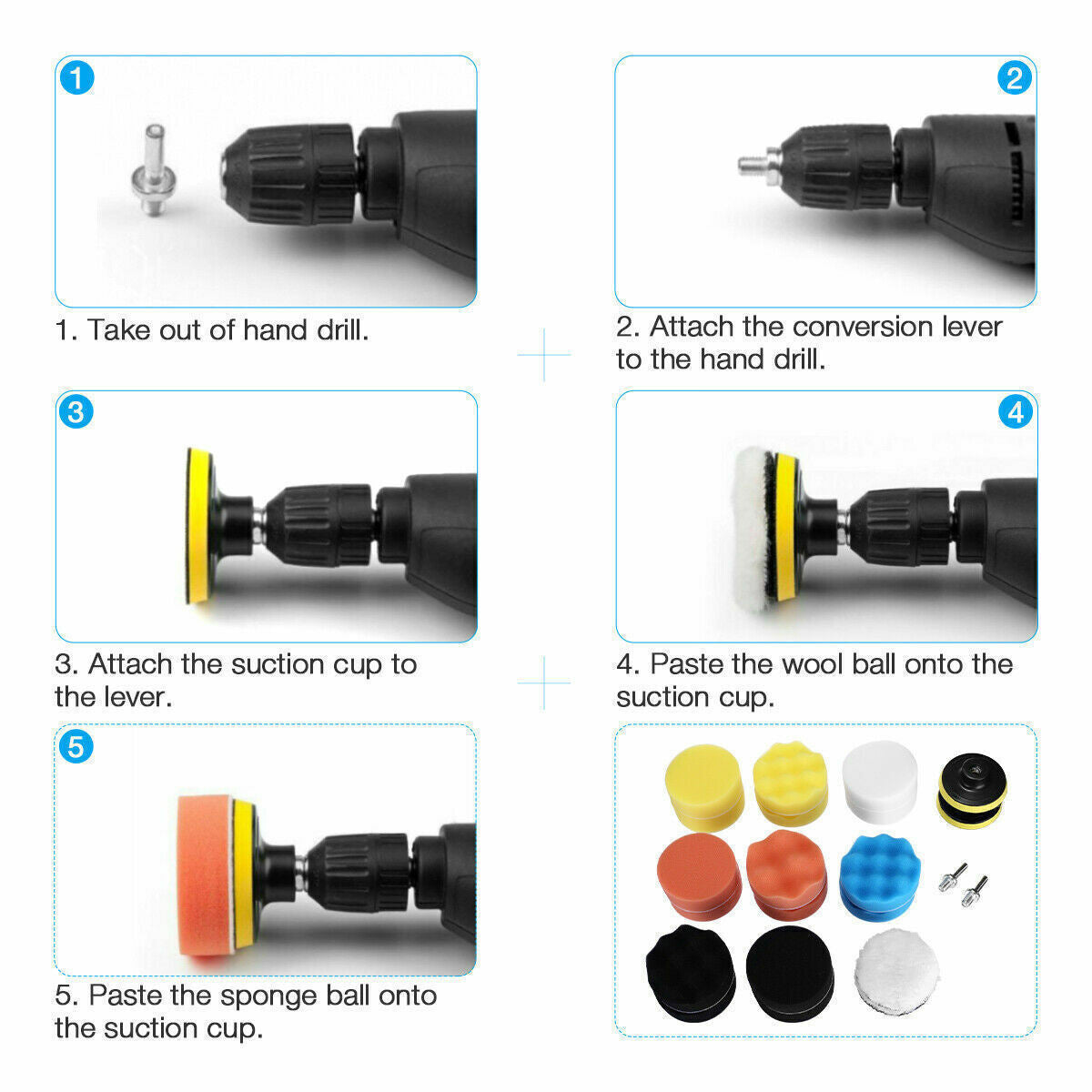 1

1. Take out of hand drill.

2

2. Attach the conversion lever to the hand drill.

3

3. Attach the suction cup to the lever.

4

4. Paste the wool ball onto the suction cup.

5

5. Paste the sponge ball onto the suction cup.